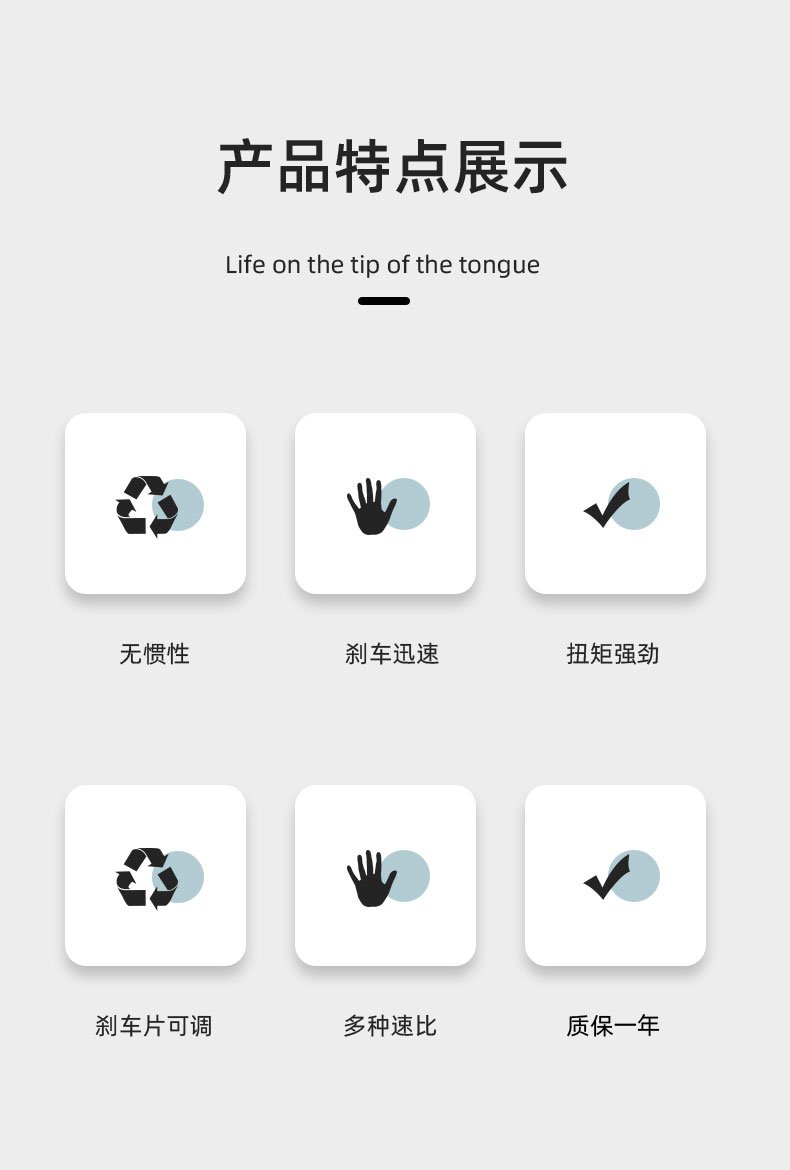 产品特点展示

Life on the tip of the tongue

无惯性

刹车迅速

扭矩强劲

刹车片可调

多种速比

质保一年